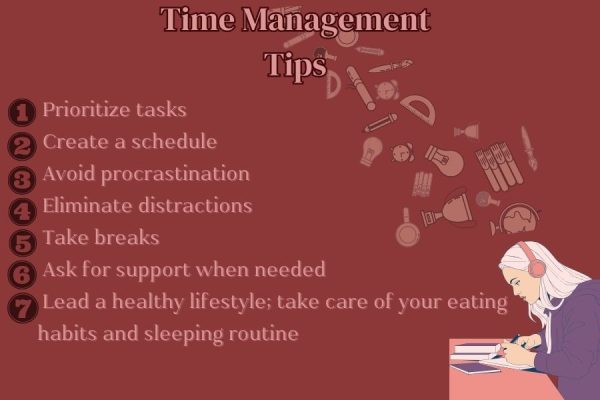 Time Management Tips

1 Prioritize tasks
2 Create a schedule
3 Avoid procrastination
4 Eliminate distractions
5 Take breaks
6 Ask for support when needed
7 Lead a healthy lifestyle; take care of your eating habits and sleeping routine